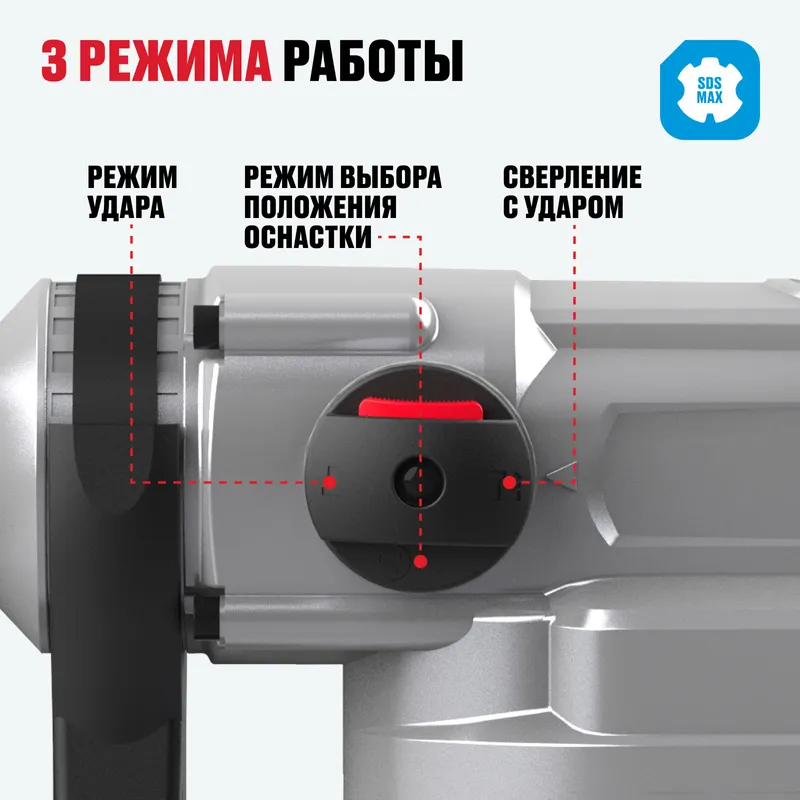 3 РЕЖИМА РАБОТЫ

SDS MAX

РЕЖИМ УДАРА

РЕЖИМ ВЫБОРА ПОЛОЖЕНИЯ ОСНАСТКИ

СВЕРЛЕНИЕ С УДАРОМ