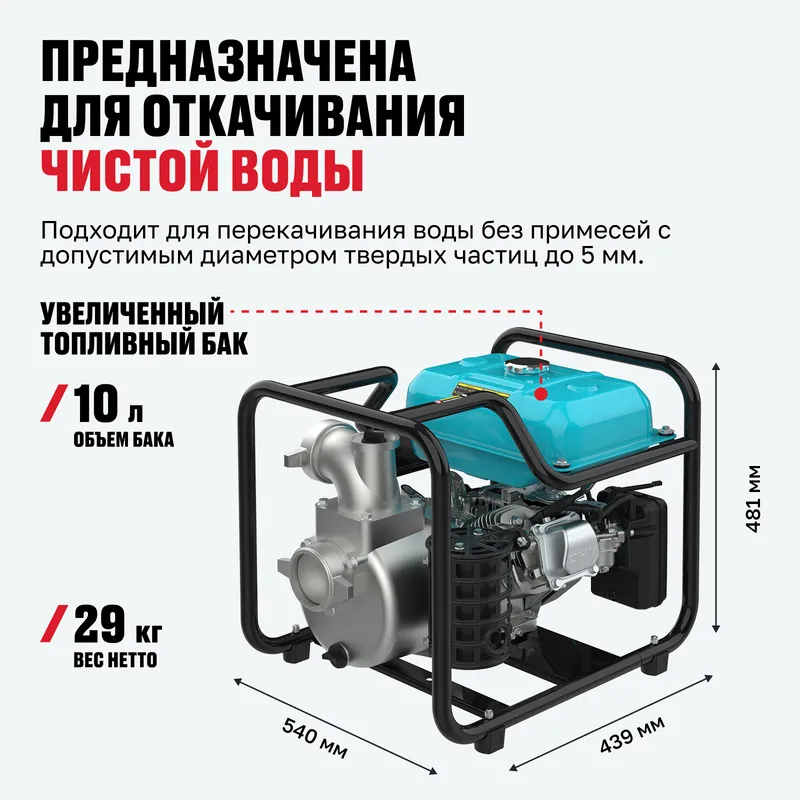 ПРЕДНАЗНАЧЕНА ДЛЯ ОТКАЧИВАНИЯ ЧИСТОЙ ВОДЫ

Подходит для перекачивания воды без примесей с допустимым диаметром твердых частиц до 5 мм.

УВЕЛИЧЕННЫЙ ТОПЛИВНЫЙ БАК

/ 10 л
ОБЪЕМ БАКА

/ 29 кг
ВЕС НЕТТО

481 мм

540 мм

439 мм